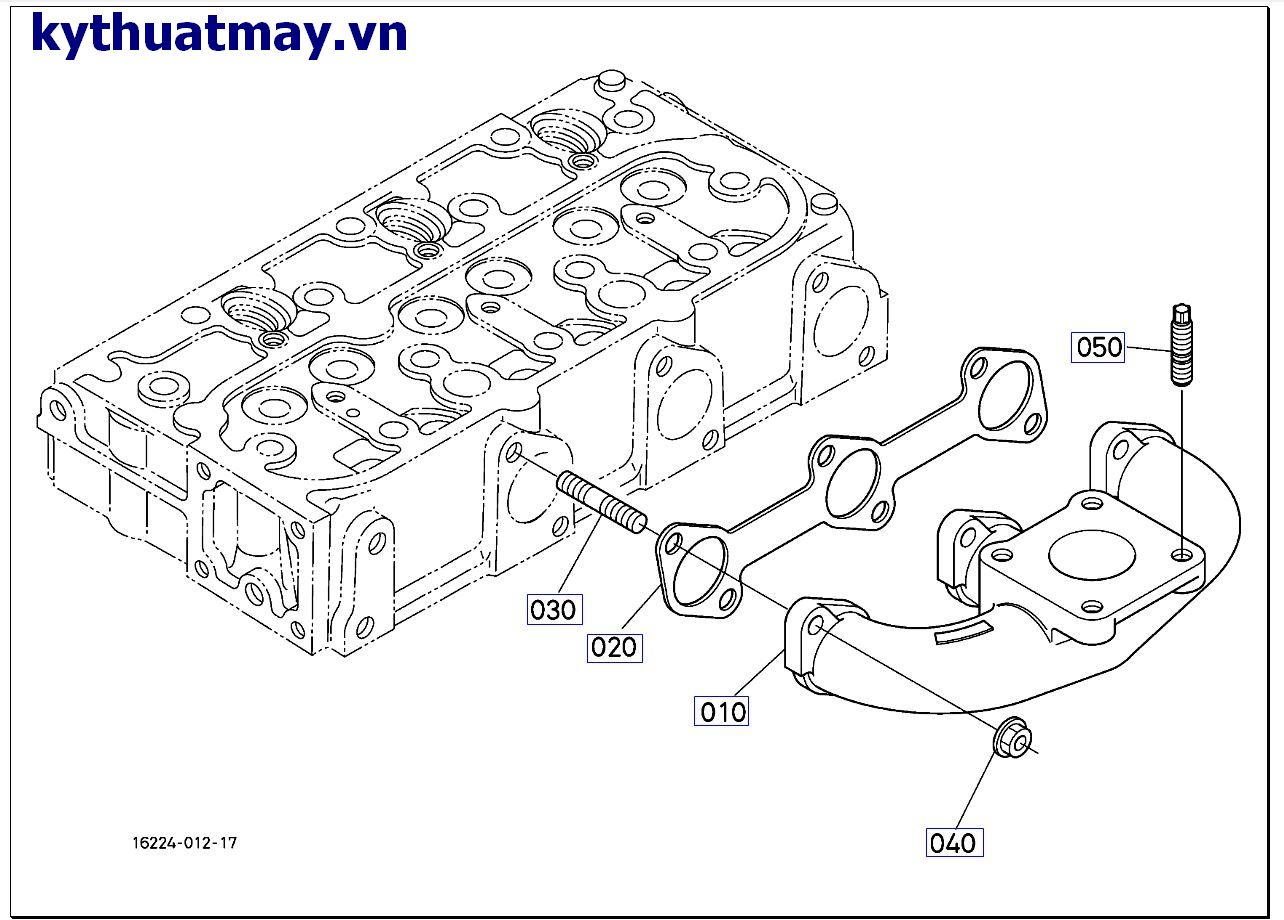 kythuatmay.vn

050

030

020

010

040

16224-012-17